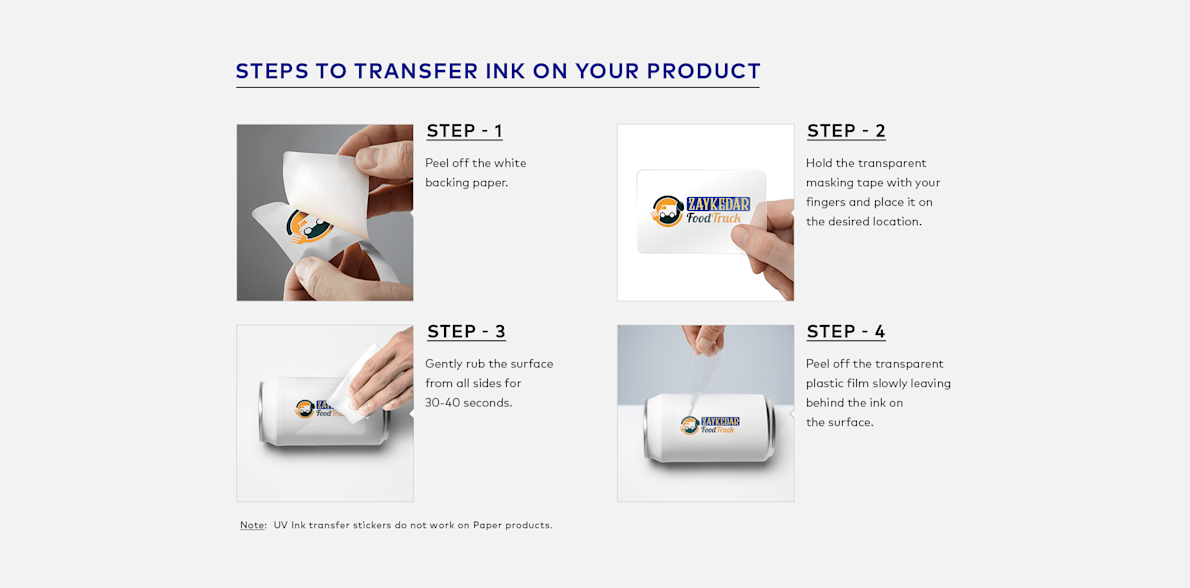 STEPS TO TRANSFER INK ON YOUR PRODUCT

STEP - 1

Peel off the white backing paper.

STEP - 2

ZAYKEDAR Food Truck

Hold the transparent masking tape with your fingers and place it on the desired location.

STEP - 3

ZAYKEDAR Food Truck

Gently rub the surface from all sides for 30-40 seconds.

STEP - 4

ZAYKEDAR Food Truck

Peel off the transparent plastic film slowly leaving behind the ink on the surface.

Note: UV Ink transfer stickers do not work on Paper products.